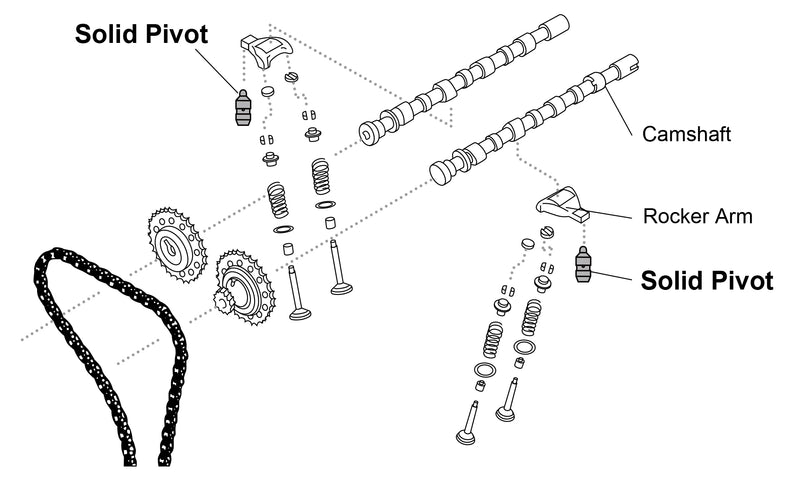 Solid Pivot

Camshaft

Rocker Arm

Solid Pivot