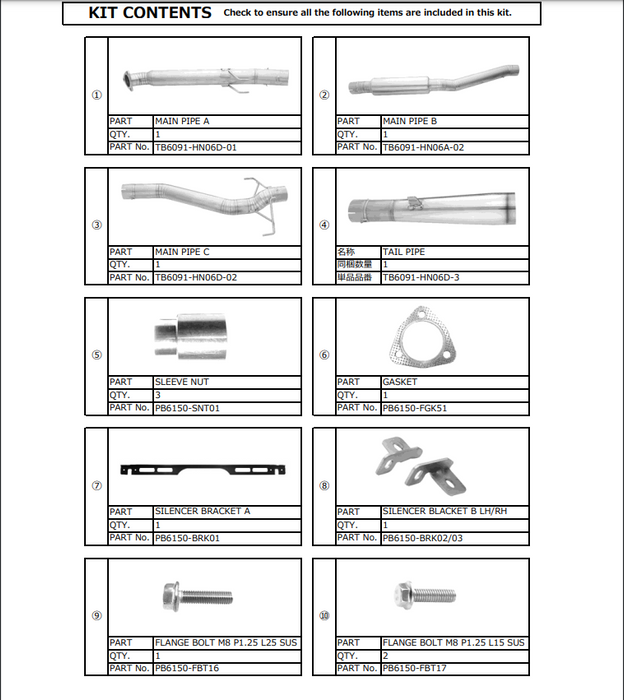 KIT CONTENTS Check to ensure all the following items are included in this kit.

①
| PART | MAIN PIPE A |
|---|---|
| QTY. | 1 |
| PART No. | TB6091-HN06D-01 |

②
| PART | MAIN PIPE B |
|---|---|
| QTY. | 1 |
| PART No. | TB6091-HN06A-02 |

③
| PART | MAIN PIPE C |
|---|---|
| QTY. | 1 |
| PART No. | TB6091-HN06D-02 |

④
| 名称 | TAIL PIPE |
|---|---|
| 同梱数量 | 1 |
| 単品品番 | TB6091-HN06D-3 |

⑤
| PART | SLEEVE NUT |
|---|---|
| QTY. | 3 |
| PART No. | PB6150-SNT01 |

⑥
| PART | GASKET |
|---|---|
| QTY. | 1 |
| PART No. | PB6150-FGK51 |

⑦
| PART | SILENCER BRACKET A |
|---|---|
| QTY. | 1 |
| PART No. | PB6150-BRK01 |

⑧
| PART | SILENCER BLACKET B LH/RH |
|---|---|
| QTY. | 1 |
| PART No. | PB6150-BRK02/03 |

⑨
| PART | FLANGE BOLT M8 P1.25 L25 SUS |
|---|---|
| QTY. | 1 |
| PART No. | PB6150-FBT16 |

⑩
| PART | FLANGE BOLT M8 P1.25 L15 SUS |
|---|---|
| QTY. | 2 |
| PART No. | PB6150-FBT17 |