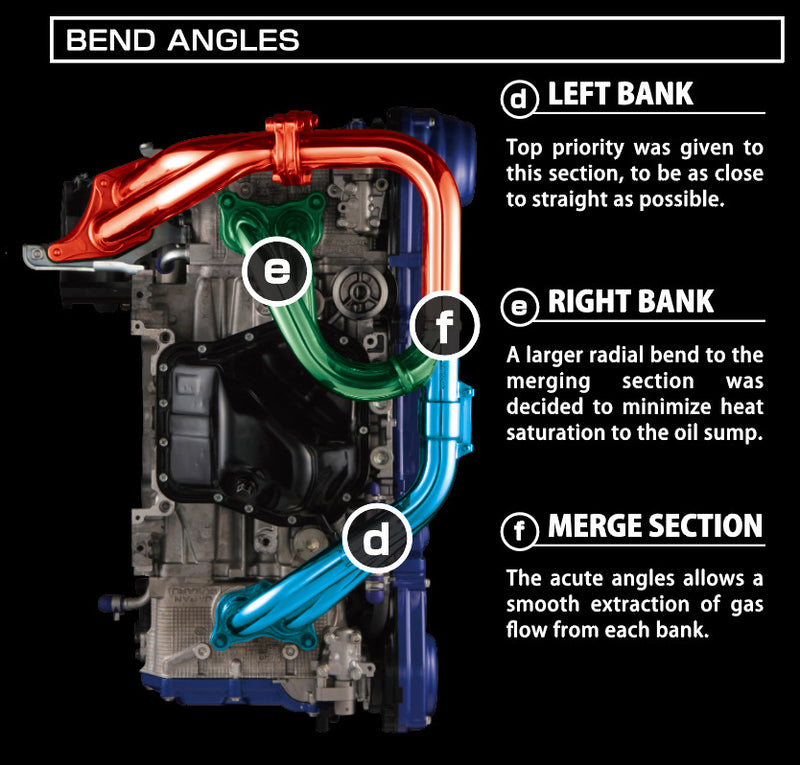 BEND ANGLES

e

f

d

d LEFT BANK

Top priority was given to this section, to be as close to straight as possible.

e RIGHT BANK

A larger radial bend to the merging section was decided to minimize heat saturation to the oil sump.

f MERGE SECTION

The acute angles allows a smooth extraction of gas flow from each bank.