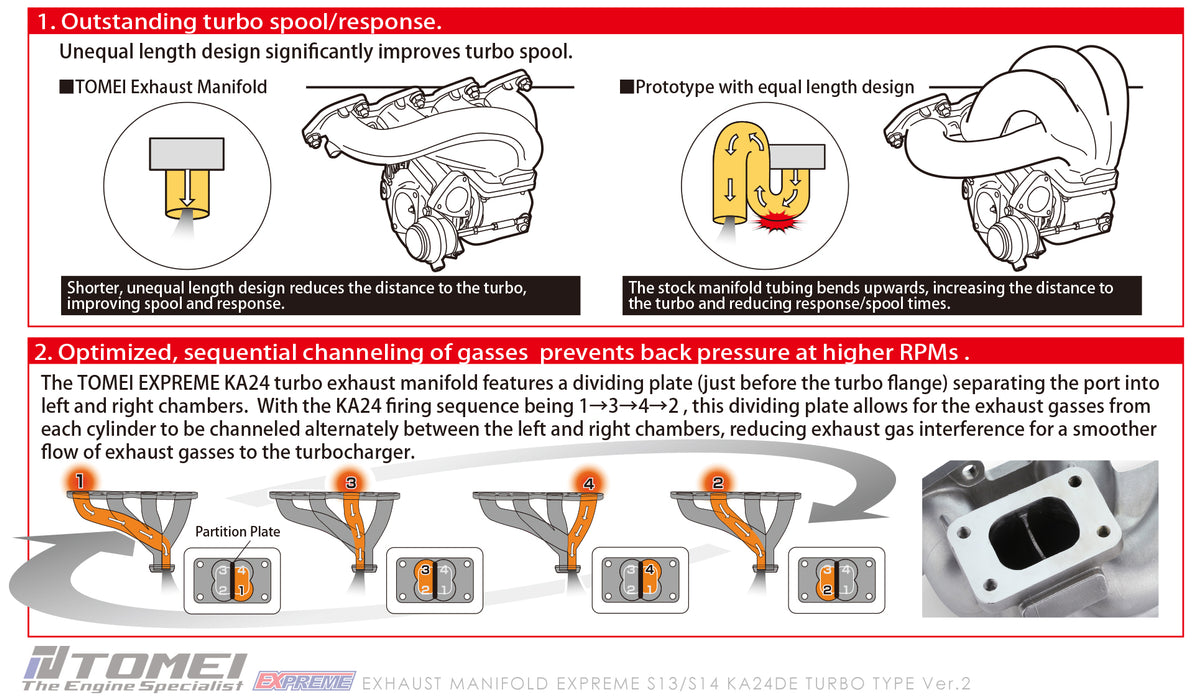 1. Outstanding turbo spool/response.

Unequal length design significantly improves turbo spool.

■TOMEI Exhaust Manifold

Shorter, unequal length design reduces the distance to the turbo, improving spool and response.

■Prototype with equal length design

The stock manifold tubing bends upwards, increasing the distance to the turbo and reducing response/spool times.

2. Optimized, sequential channeling of gasses prevents back pressure at higher RPMs .

The TOMEI EXPREME KA24 turbo exhaust manifold features a dividing plate (just before the turbo flange) separating the port into left and right chambers. With the KA24 firing sequence being 1→3→4→2 , this dividing plate allows for the exhaust gasses from each cylinder to be channeled alternately between the left and right chambers, reducing exhaust gas interference for a smoother flow of exhaust gasses to the turbocharger.

1

Partition Plate

3 4
2 1

3

3 4
2 1

4

3 4
2 1

2

3 4
2 1

TOMEI
The Engine Specialist
EXPREME
EXHAUST MANIFOLD EXPREME S13/S14 KA24DE TURBO TYPE Ver.2