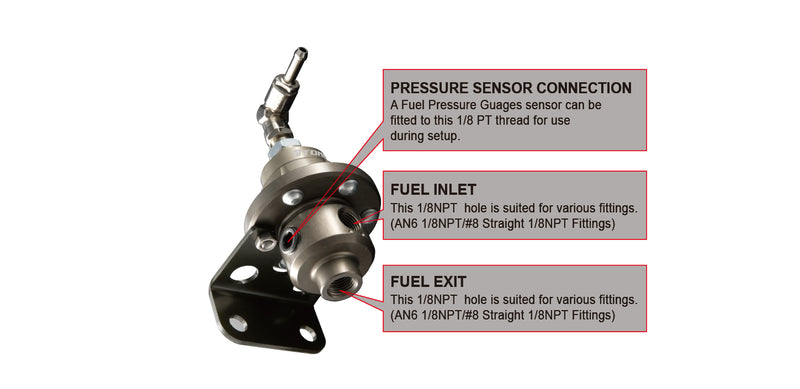 PRESSURE SENSOR CONNECTION
A Fuel Pressure Guages sensor can be fitted to this 1/8 PT thread for use during setup.

FUEL INLET
This 1/8NPT hole is suited for various fittings. (AN6 1/8NPT/#8 Straight 1/8NPT Fittings)

FUEL EXIT
This 1/8NPT hole is suited for various fittings. (AN6 1/8NPT/#8 Straight 1/8NPT Fittings)