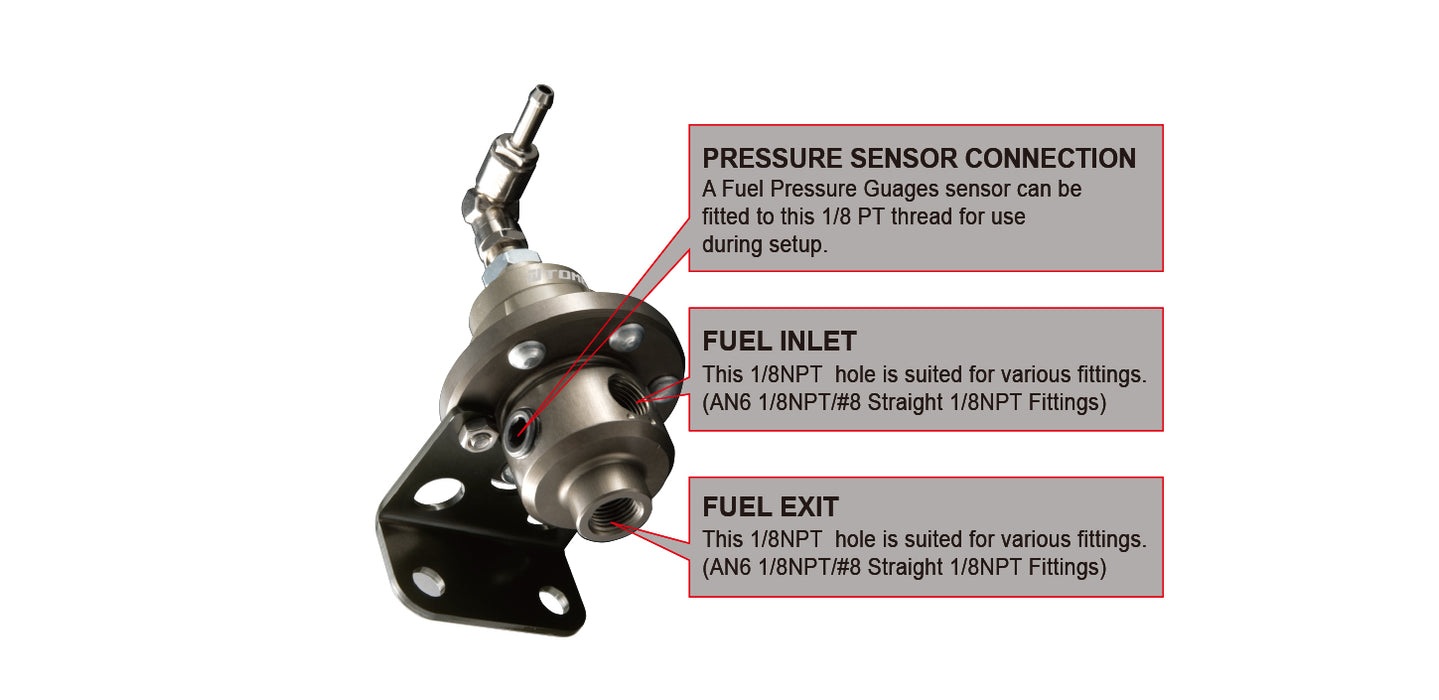 PRESSURE SENSOR CONNECTION
A Fuel Pressure Guages sensor can be fitted to this 1/8 PT thread for use during setup.

FUEL INLET
This 1/8NPT hole is suited for various fittings.
(AN6 1/8NPT/#8 Straight 1/8NPT Fittings)

FUEL EXIT
This 1/8NPT hole is suited for various fittings.
(AN6 1/8NPT/#8 Straight 1/8NPT Fittings)