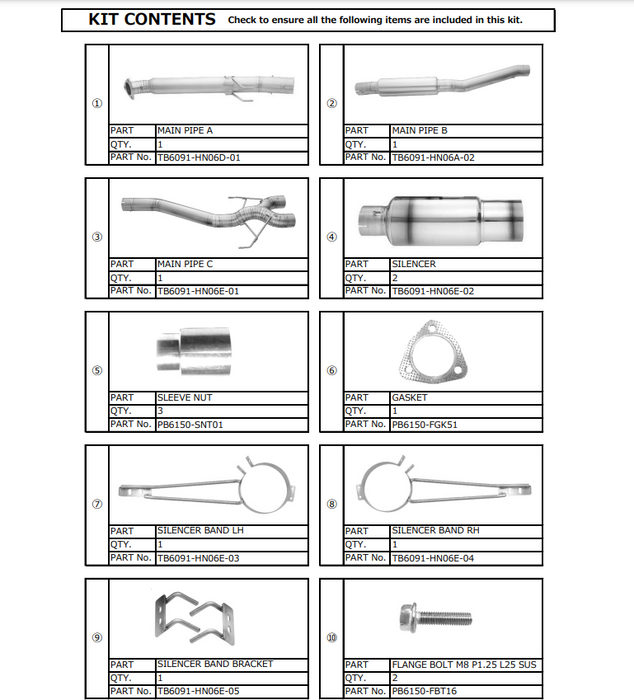 KIT CONTENTS Check to ensure all the following items are included in this kit.

①
| PART | MAIN PIPE A |
|---|---|
| QTY. | 1 |
| PART No. | TB6091-HN06D-01 |

②
| PART | MAIN PIPE B |
|---|---|
| QTY. | 1 |
| PART No. | TB6091-HN06A-02 |

③
| PART | MAIN PIPE C |
|---|---|
| QTY. | 1 |
| PART No. | TB6091-HN06E-01 |

④
| PART | SILENCER |
|---|---|
| QTY. | 2 |
| PART No. | TB6091-HN06E-02 |

⑤
| PART | SLEEVE NUT |
|---|---|
| QTY. | 3 |
| PART No. | PB6150-SNT01 |

⑥
| PART | GASKET |
|---|---|
| QTY. | 1 |
| PART No. | PB6150-FGK51 |

⑦
| PART | SILENCER BAND LH |
|---|---|
| QTY. | 1 |
| PART No. | TB6091-HN06E-03 |

⑧
| PART | SILENCER BAND RH |
|---|---|
| QTY. | 1 |
| PART No. | TB6091-HN06E-04 |

⑨
| PART | SILENCER BAND BRACKET |
|---|---|
| QTY. | 1 |
| PART No. | TB6091-HN06E-05 |

⑩
| PART | FLANGE BOLT M8 P1.25 L25 SUS |
|---|---|
| QTY. | 2 |
| PART No. | PB6150-FBT16 |