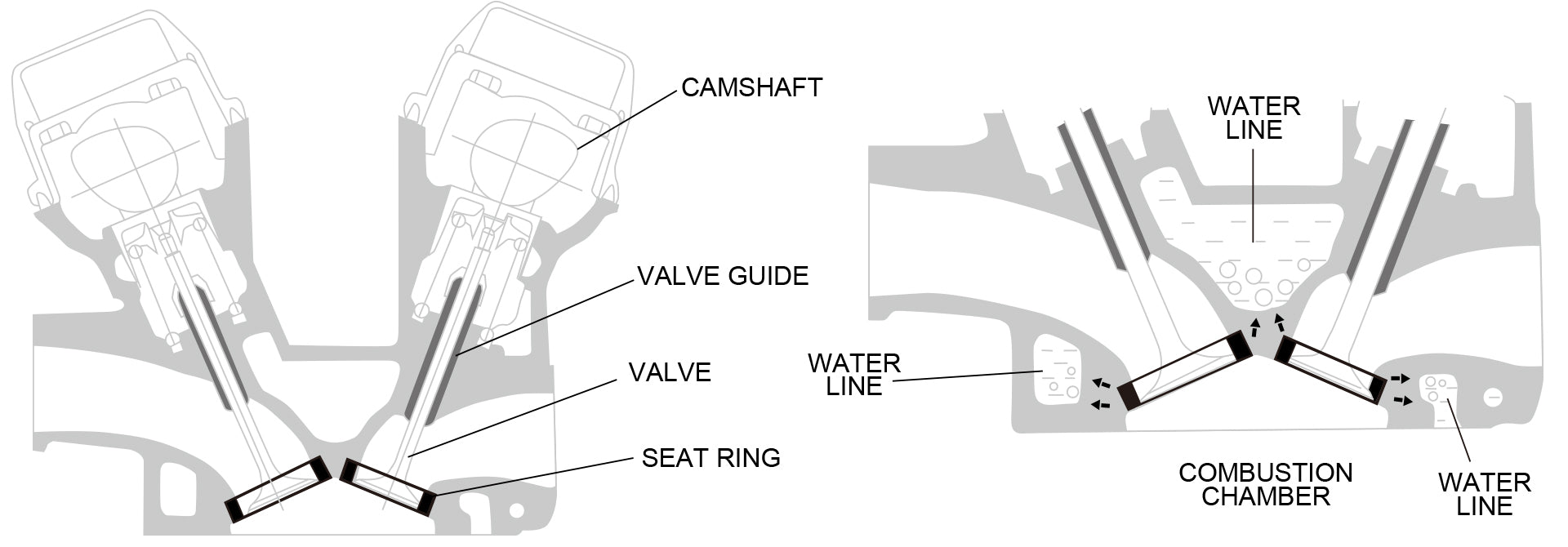 CAMSHAFT

VALVE GUIDE

VALVE

SEAT RING

WATER LINE

WATER LINE

COMBUSTION CHAMBER

WATER LINE