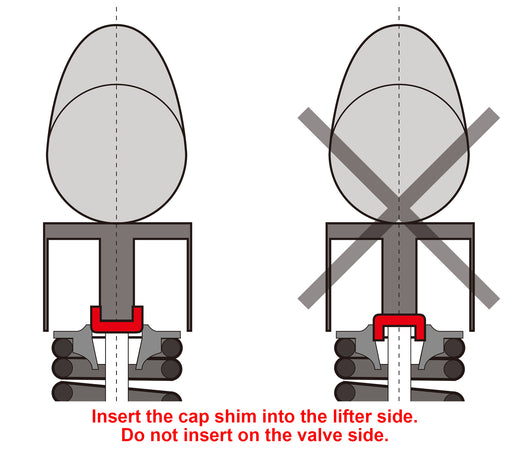 Insert the cap shim into the lifter side.
Do not insert on the valve side.