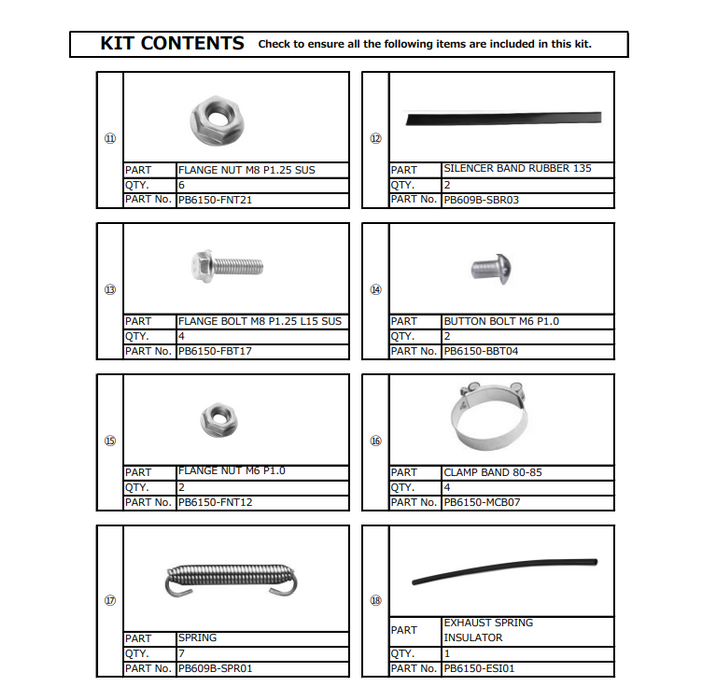 KIT CONTENTS Check to ensure all the following items are included in this kit.

⑪
| PART | FLANGE NUT M8 P1.25 SUS |
|---|---|
| QTY. | 6 |
| PART No. | PB6150-FNT21 |

⑫
| PART | SILENCER BAND RUBBER 135 |
|---|---|
| QTY. | 2 |
| PART No. | PB609B-SBR03 |

⑬
| PART | FLANGE BOLT M8 P1.25 L15 SUS |
|---|---|
| QTY. | 4 |
| PART No. | PB6150-FBT17 |

⑭
| PART | BUTTON BOLT M6 P1.0 |
|---|---|
| QTY. | 2 |
| PART No. | PB6150-BBT04 |

⑮
| PART | FLANGE NUT M6 P1.0 |
|---|---|
| QTY. | 2 |
| PART No. | PB6150-FNT12 |

⑯
| PART | CLAMP BAND 80-85 |
|---|---|
| QTY. | 4 |
| PART No. | PB6150-MCB07 |

⑰
| PART | SPRING |
|---|---|
| QTY. | 7 |
| PART No. | PB609B-SPR01 |

⑱
| PART | EXHAUST SPRING INSULATOR |
|---|---|
| QTY. | 1 |
| PART No. | PB6150-ESI01 |