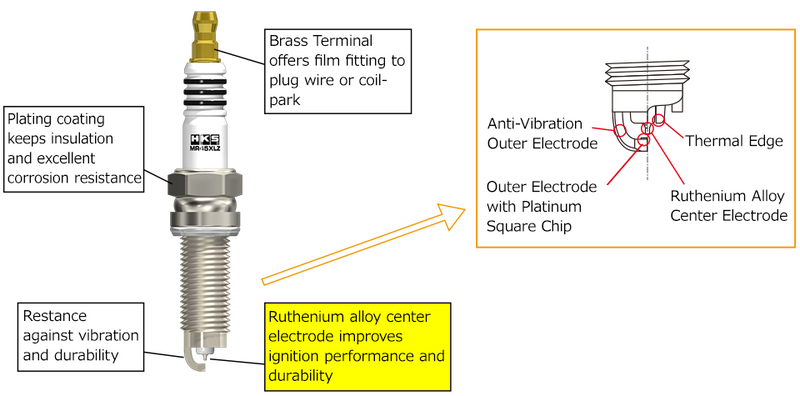 Brass Terminal offers film fitting to plug wire or coil-park

Plating coating keeps insulation and excellent corrosion resistance

HKS
MR-15XLZ

Restance against vibration and durability

Ruthenium alloy center electrode improves ignition performance and durability

Anti-Vibration Outer Electrode

Thermal Edge

Outer Electrode with Platinum Square Chip

Ruthenium Alloy Center Electrode