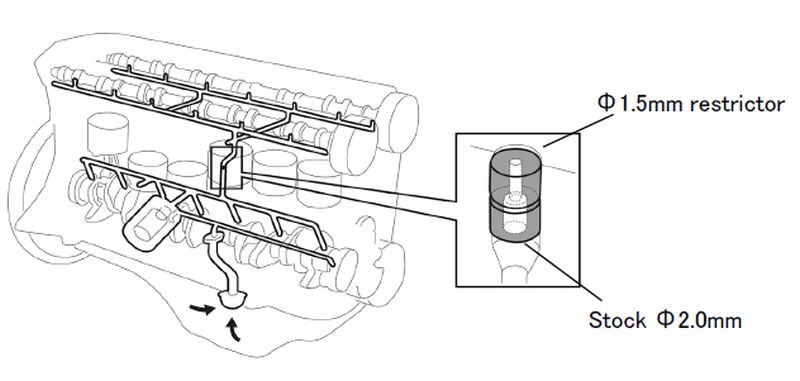 Φ1.5mm restrictor

Stock Φ2.0mm