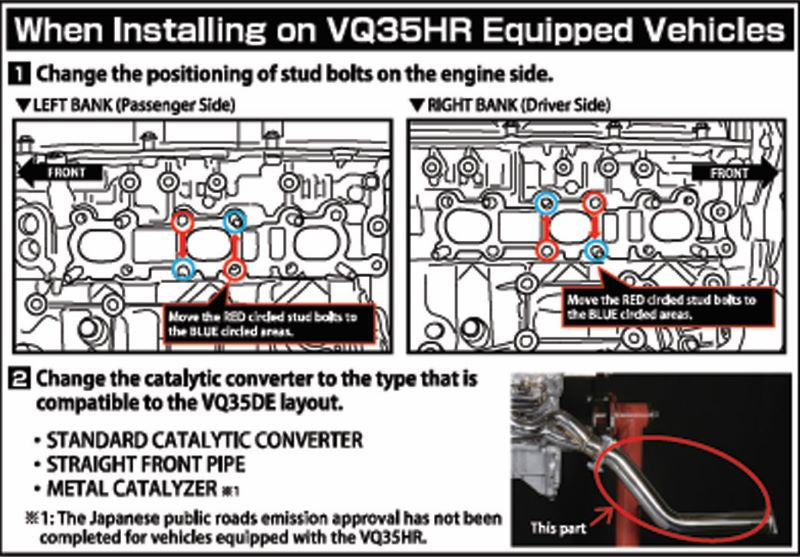 When Installing on VQ35HR Equipped Vehicles

1 Change the positioning of stud bolts on the engine side.

▼LEFT BANK (Passenger Side)

FRONT

Move the RED circled stud bolts to the BLUE circled areas.

▼RIGHT BANK (Driver Side)

FRONT

Move the RED circled stud bolts to the BLUE circled areas.

2 Change the catalytic converter to the type that is compatible to the VQ35DE layout.

• STANDARD CATALYTIC CONVERTER
• STRAIGHT FRONT PIPE
• METAL CATALYZER ※1

※1: The Japanese public roads emission approval has not been completed for vehicles equipped with the VQ35HR.

This part